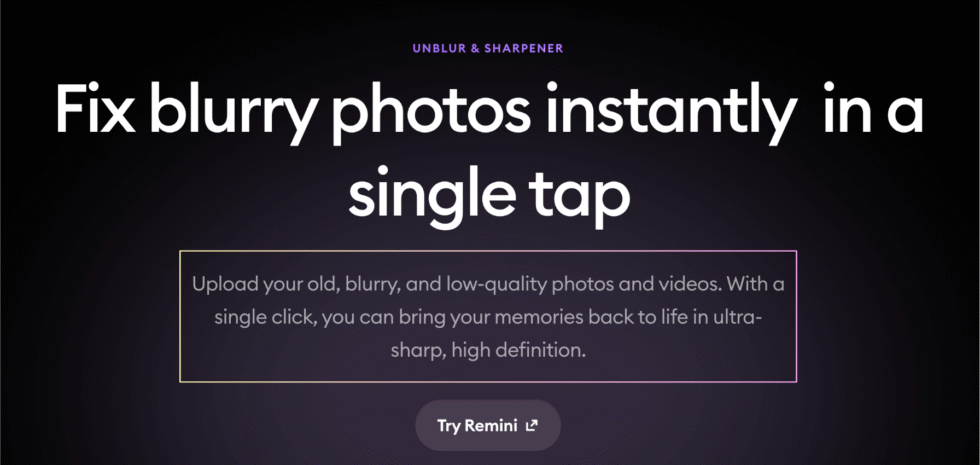 UNBLUR & SHARPENER

Fix blurry photos instantly in a single tap

Upload your old, blurry, and low-quality photos and videos. With a single click, you can bring your memories back to life in ultra-sharp, high definition.

Try Remini