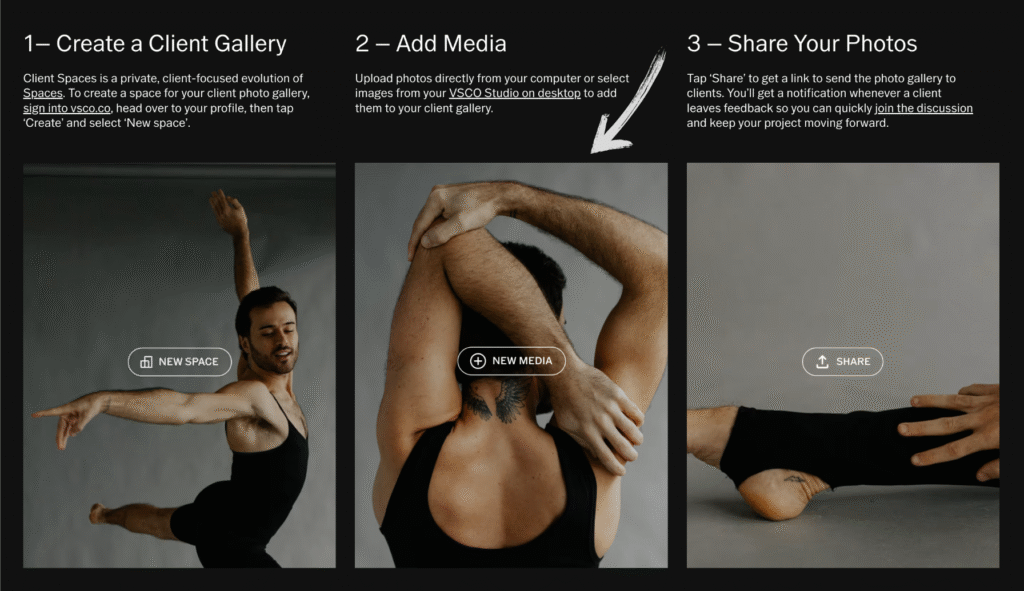 1– Create a Client Gallery

Client Spaces is a private, client-focused evolution of Spaces. To create a space for your client photo gallery, sign into vsco.co, head over to your profile, then tap 'Create' and select 'New space'.

NEW SPACE

2 – Add Media

Upload photos directly from your computer or select images from your VSCO Studio on desktop to add them to your client gallery.

NEW MEDIA

3 – Share Your Photos

Tap 'Share' to get a link to send the photo gallery to clients. You'll get a notification whenever a client leaves feedback so you can quickly join the discussion and keep your project moving forward.

SHARE